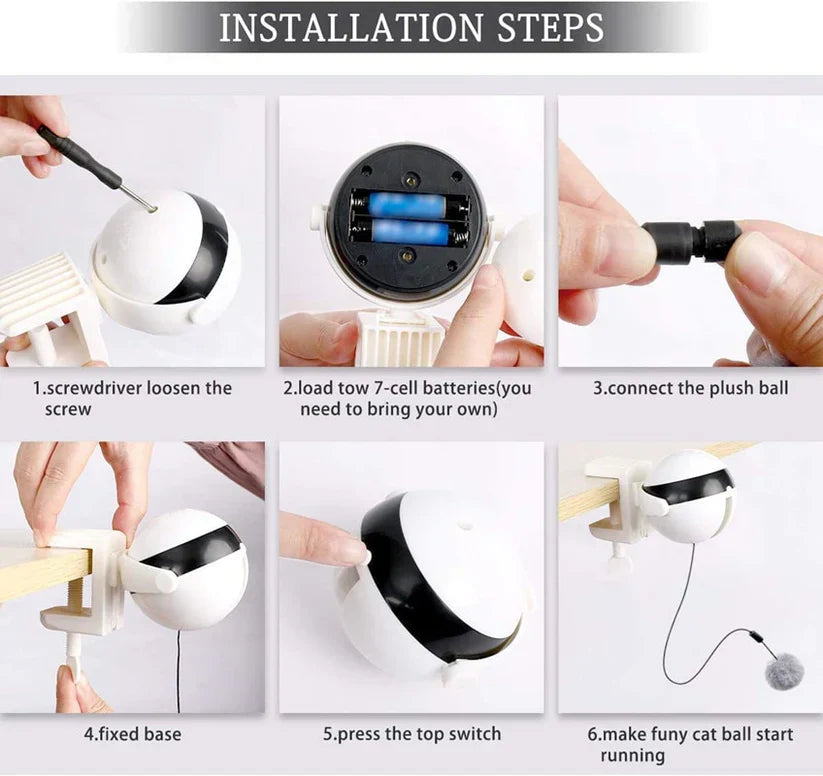 INSTALLATION STEPS

1.screwdriver loosen the screw

2.load tow 7-cell batteries(you need to bring your own)

3.connect the plush ball

4.fixed base

5.press the top switch

6.make funy cat ball start running